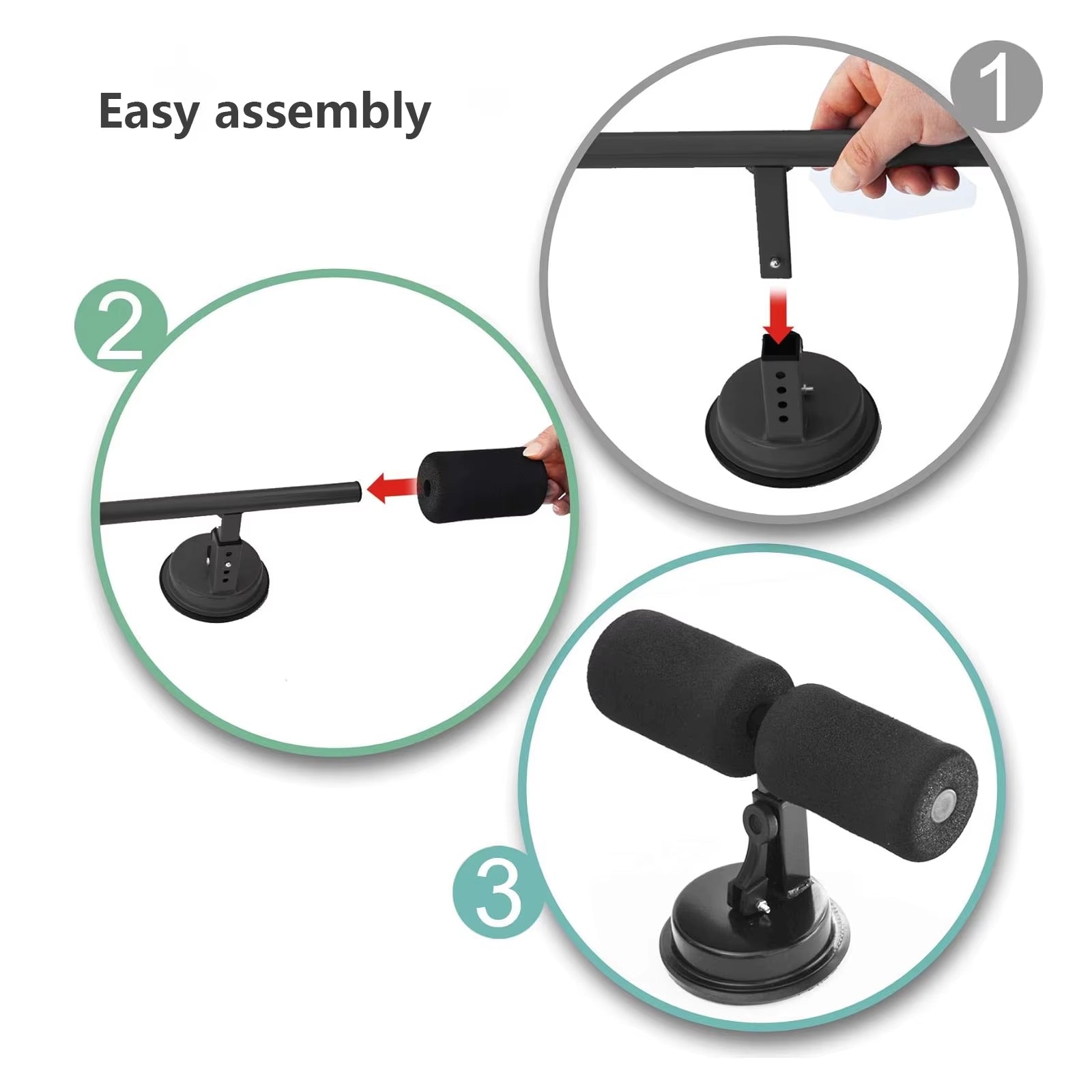 Easy assembly

1

2

3