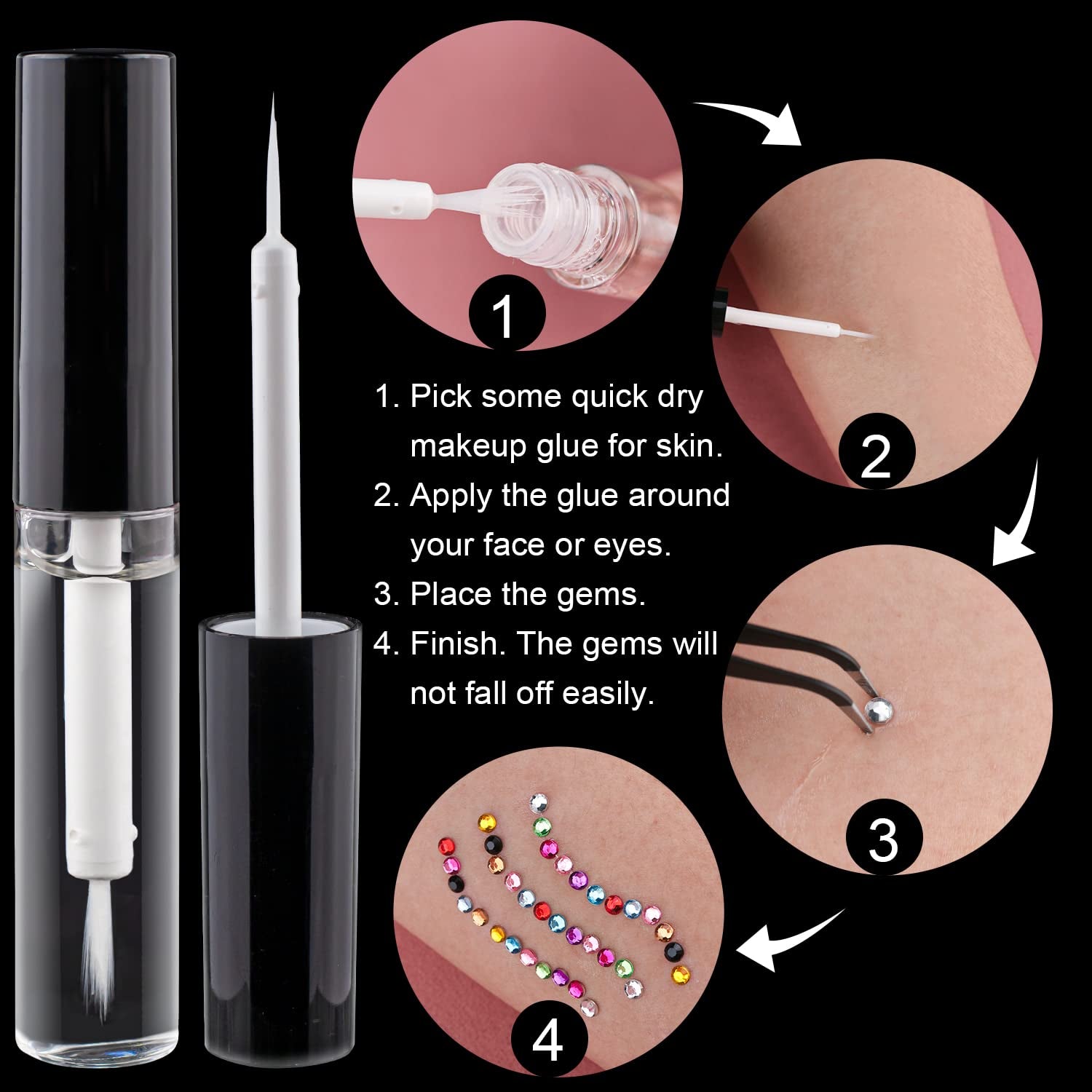 1

2

1. Pick some quick dry makeup glue for skin.
2. Apply the glue around your face or eyes.
3. Place the gems.
4. Finish. The gems will not fall off easily.

3

4