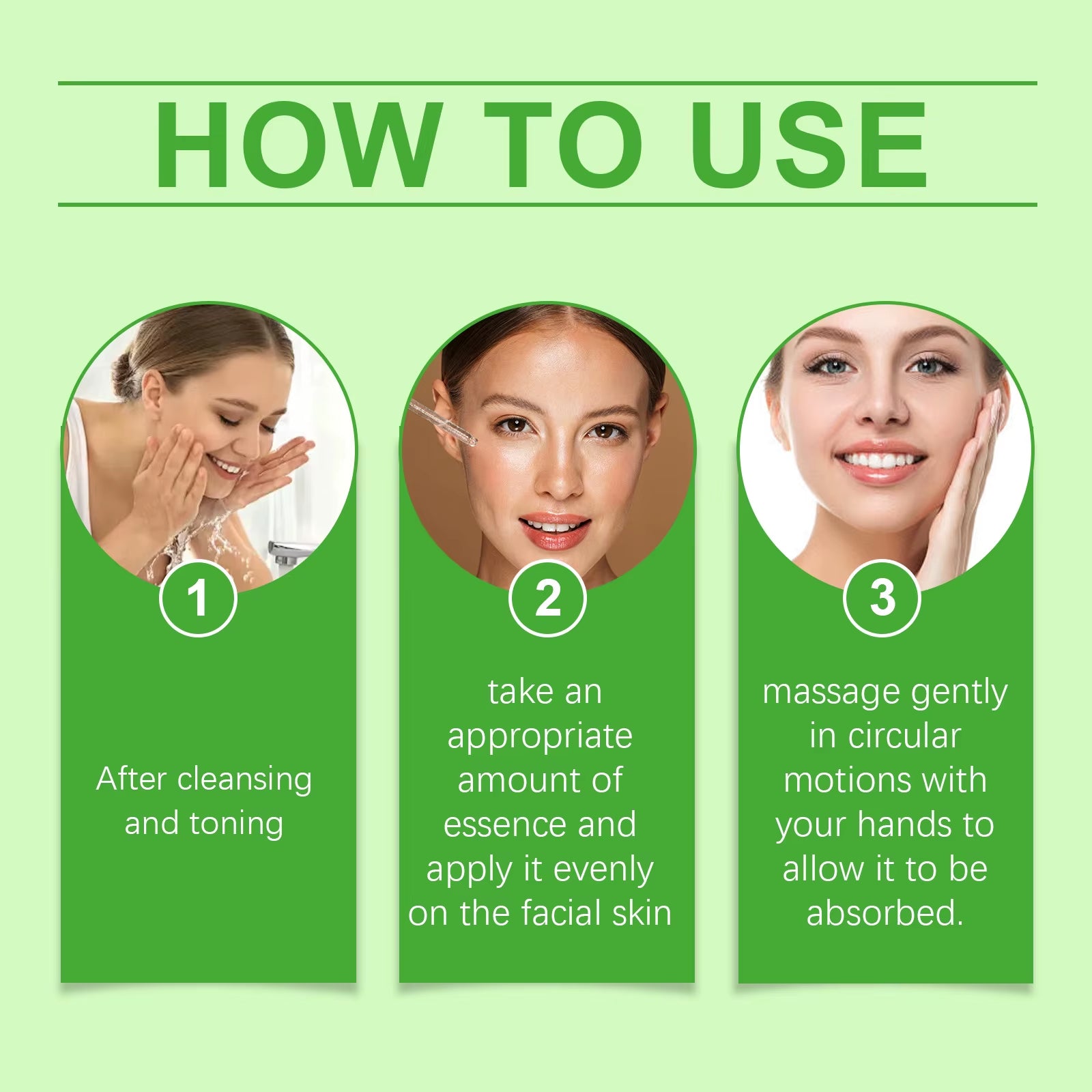 HOW TO USE

1

After cleansing and toning

2

take an appropriate amount of essence and apply it evenly on the facial skin

3

massage gently in circular motions with your hands to allow it to be absorbed.