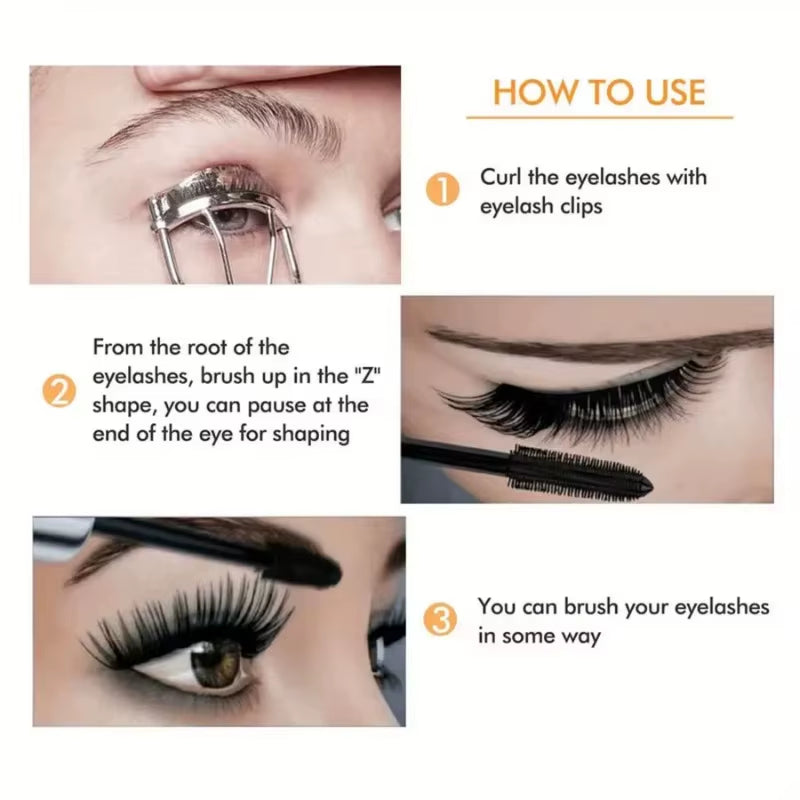 HOW TO USE

1 Curl the eyelashes with eyelash clips

2 From the root of the eyelashes, brush up in the "Z" shape, you can pause at the end of the eye for shaping

3 You can brush your eyelashes in some way